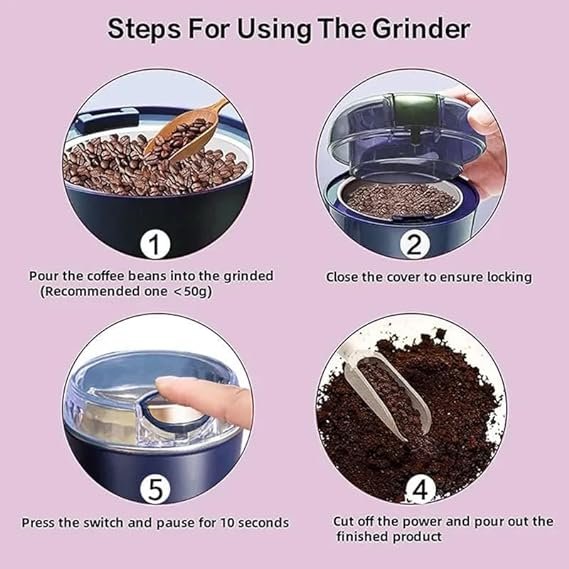 Steps For Using The Grinder

1

Pour the coffee beans into the grinded (Recommended one <50g)

2

Close the cover to ensure locking

5

Press the switch and pause for 10 seconds

4

Cut off the power and pour out the finished product