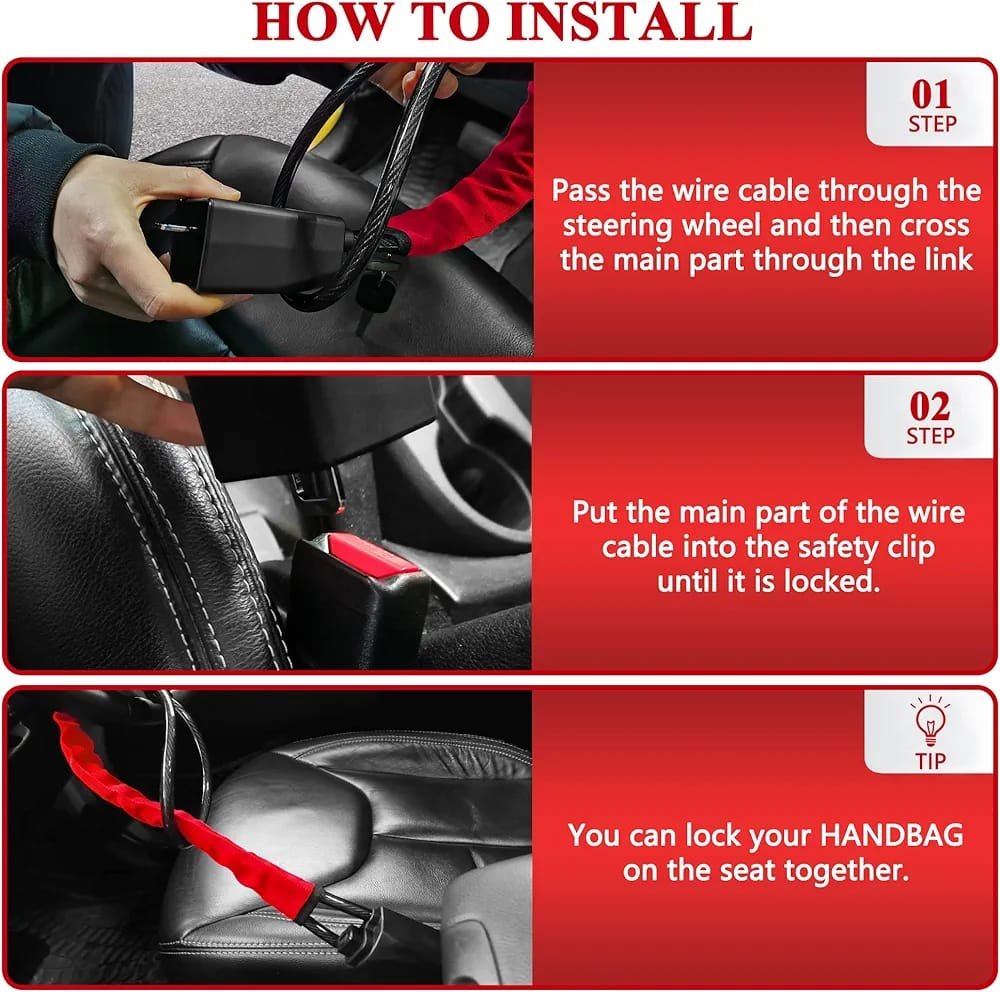 HOW TO INSTALL

01
STEP

Pass the wire cable through the steering wheel and then cross the main part through the link

02
STEP

Put the main part of the wire cable into the safety clip until it is locked.

TIP

You can lock your HANDBAG on the seat together.