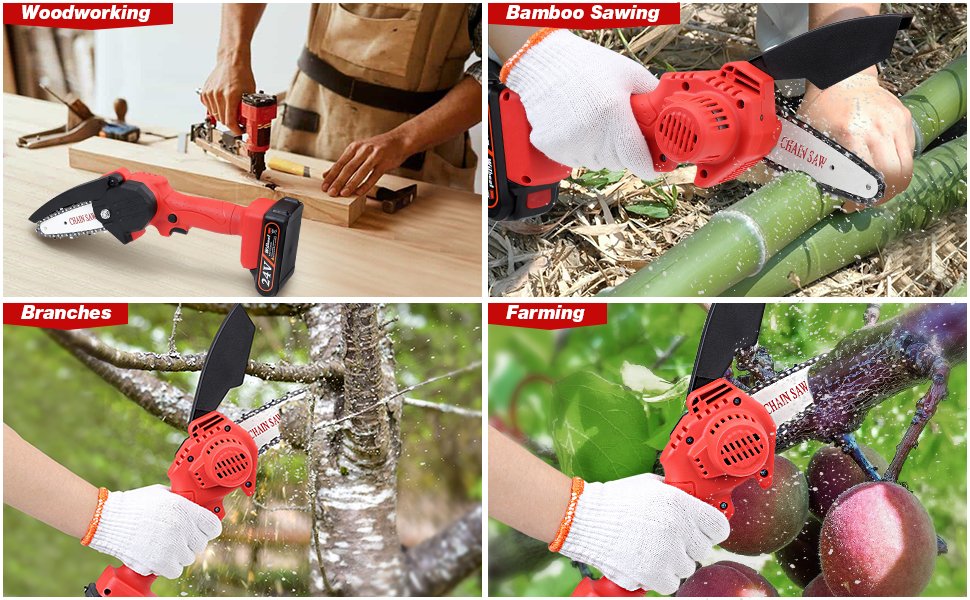 Woodworking

CHAIN SAW

24V

Bamboo Sawing

CHAIN SAW

Branches

CHAIN SAW

Farming

CHAIN SAW